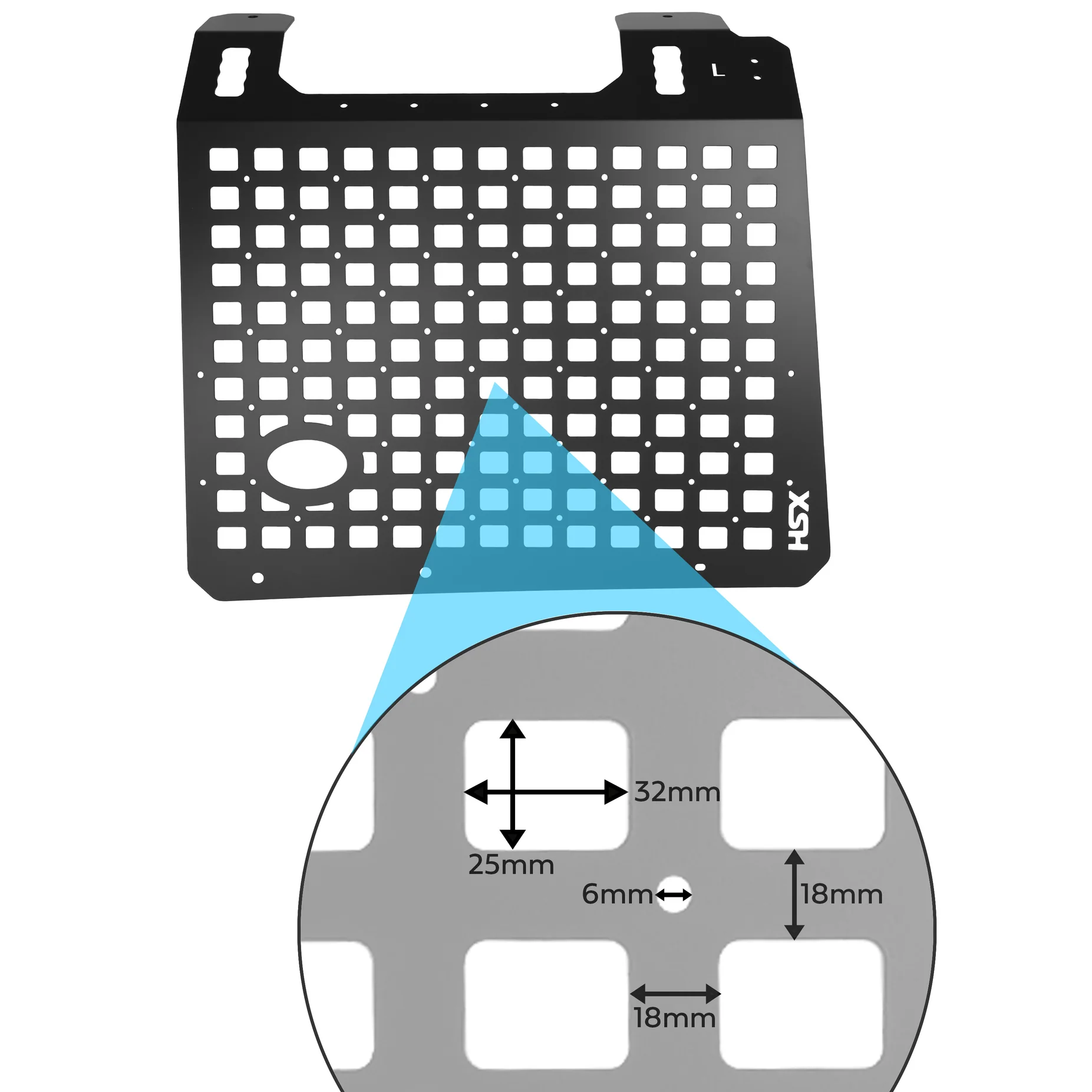 L

HSX

32mm

25mm

6mm

18mm

18mm